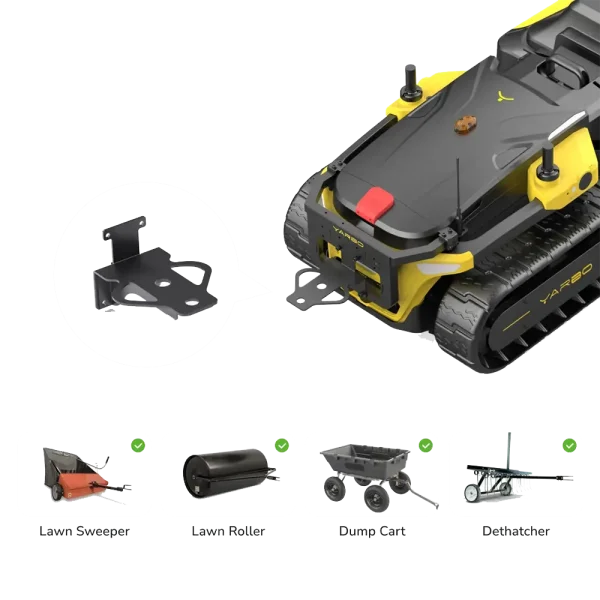 YARBO
YARBO
Lawn Sweeper
Lawn Roller
Dump Cart
Dethatcher